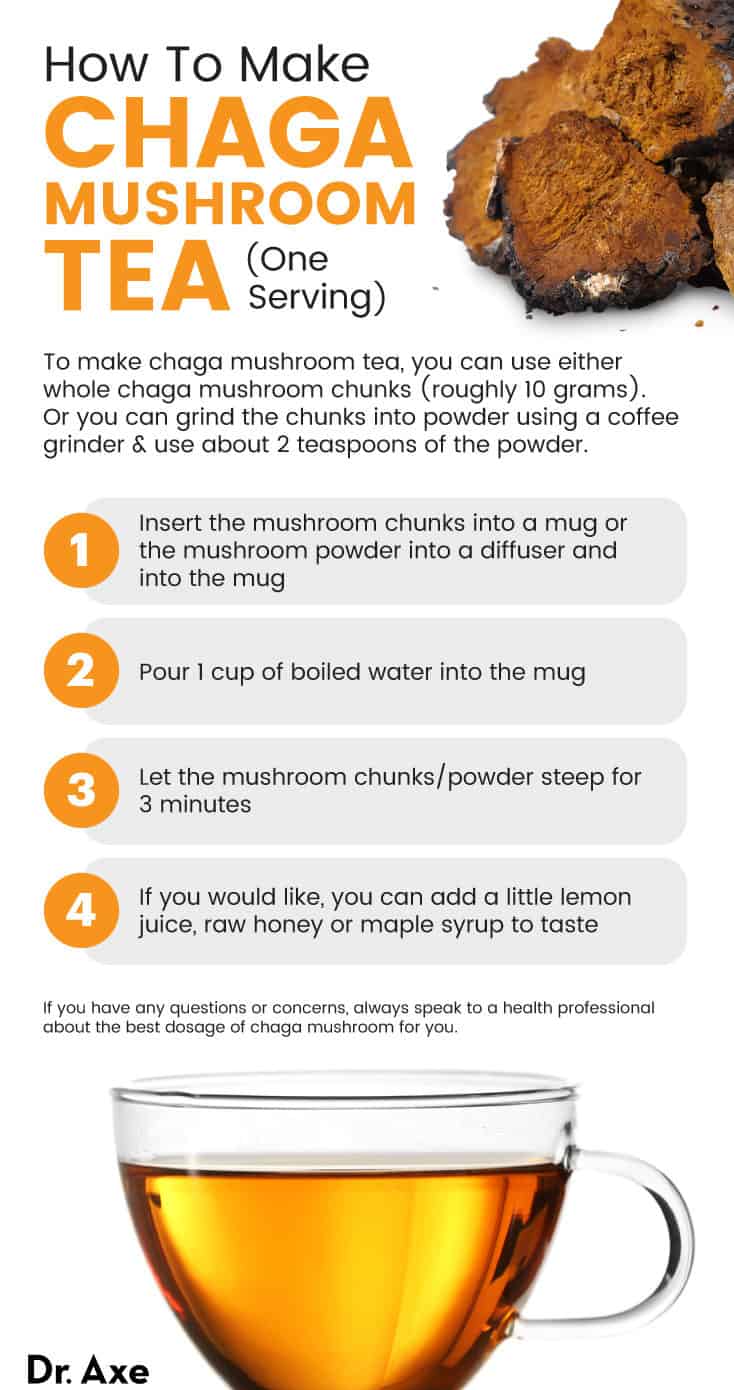 How To Make
CHAGA
MUSHROOM
TEA (One Serving)

To make chaga mushroom tea, you can use either whole chaga mushroom chunks (roughly 10 grams). Or you can grind the chunks into powder using a coffee grinder & use about 2 teaspoons of the powder.

1 Insert the mushroom chunks into a mug or the mushroom powder into a diffuser and into the mug

2 Pour 1 cup of boiled water into the mug

3 Let the mushroom chunks/powder steep for 3 minutes

4 If you would like, you can add a little lemon juice, raw honey or maple syrup to taste

If you have any questions or concerns, always speak to a health professional about the best dosage of chaga mushroom for you.

Dr. Axe